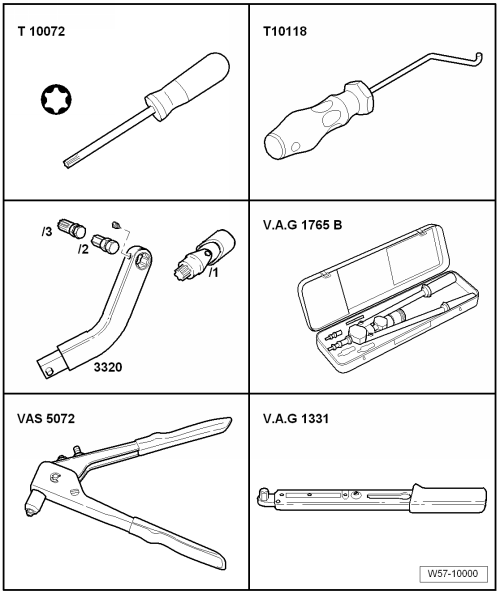 T 10072

T10118

/3

/2

/1

3320

V.A.G 1765 B

VAS 5072

V.A.G 1331

W57-10000