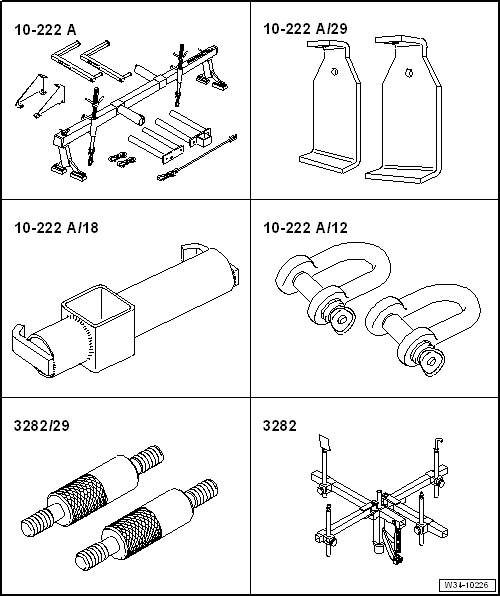 10-222 A

10-222 A/29

10-222 A/18

10-222 A/12

3282/29

3282

W34-10226