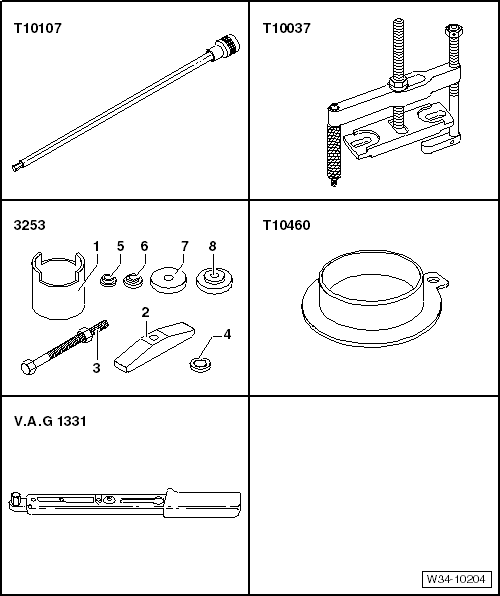 T10107

T10037

3253

1 5 6 7 8

2

4

3

T10460

V.A.G 1331

W34-10204