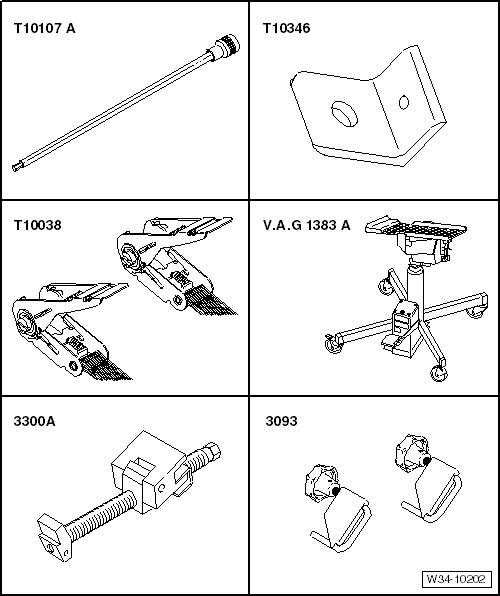 T10107 A

T10346

T10038

V.A.G 1383 A

3300A

3093

W34-10202