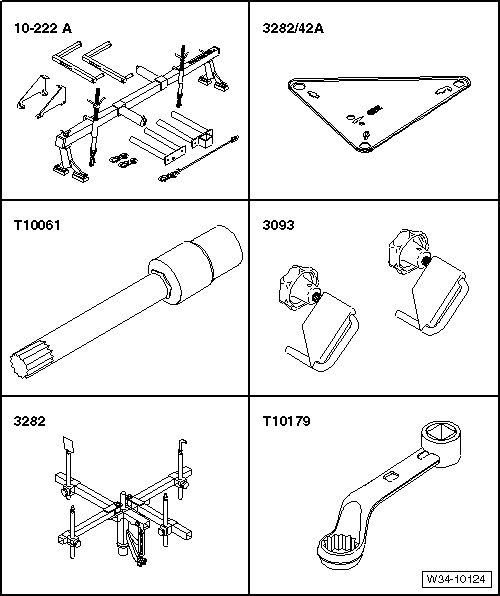 10-222 A

3282/42A

T10061

3093

3282

T10179

W34-10124