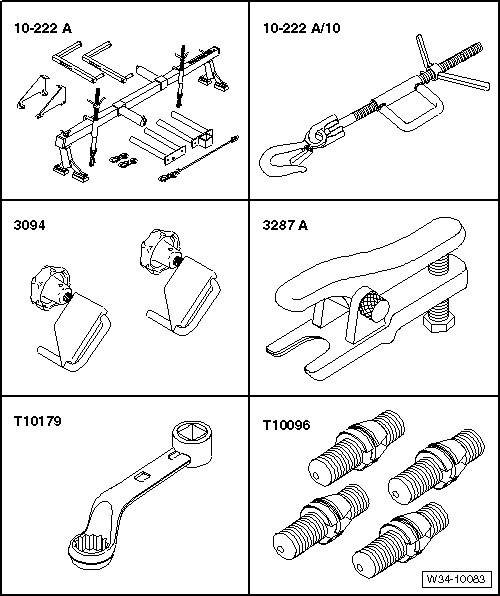 10-222 A

10-222 A/10

3094

3287 A

T10179

T10096

W34-10083