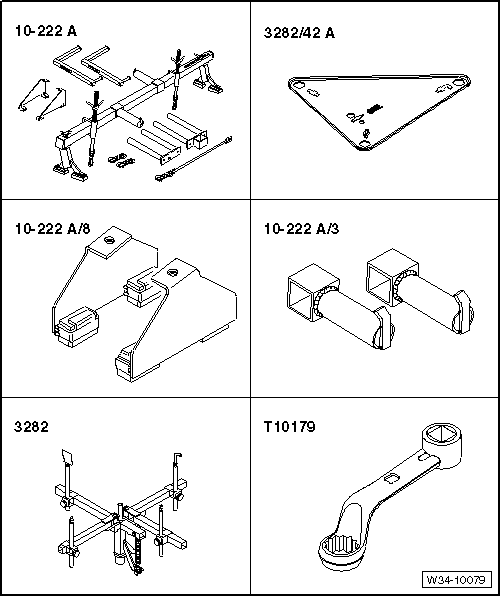 10-222 A

3282/42 A

10-222 A/8

10-222 A/3

3282

T10179

W34-10079