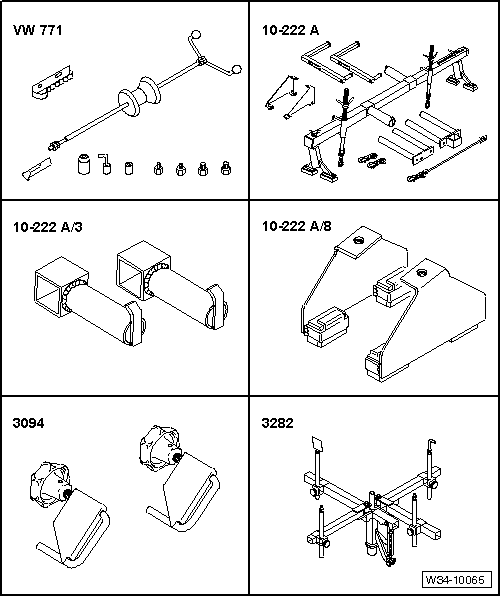 VW 771

10-222 A

10-222 A/3

10-222 A/8

3094

3282

W34-10065