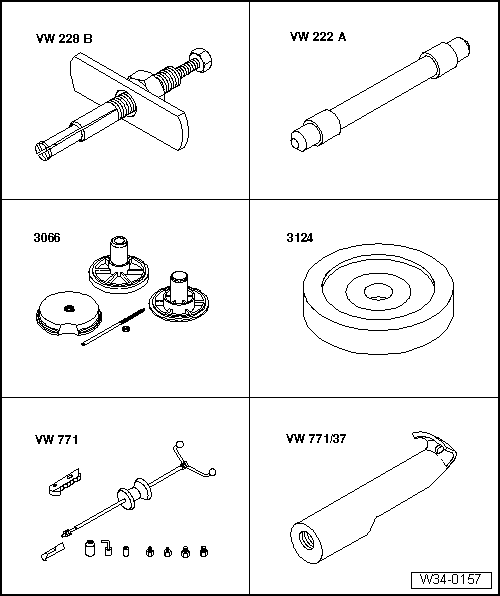 VW 228 B

VW 222 A

3066

3124

VW 771

VW 771/37

W34-0157