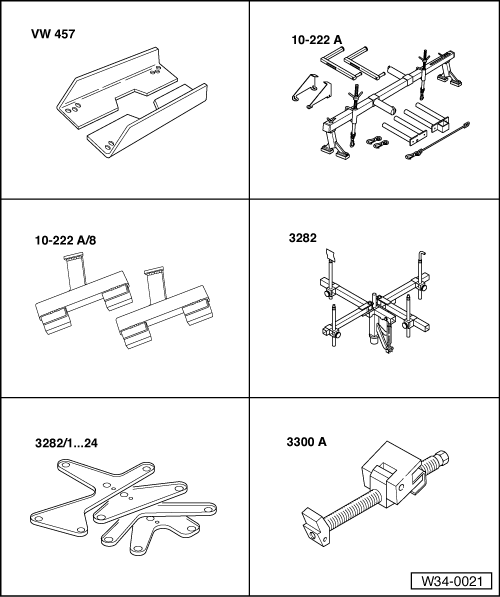 VW 457

10-222 A

10-222 A/8

3282

3282/1...24

3300 A

W34-0021