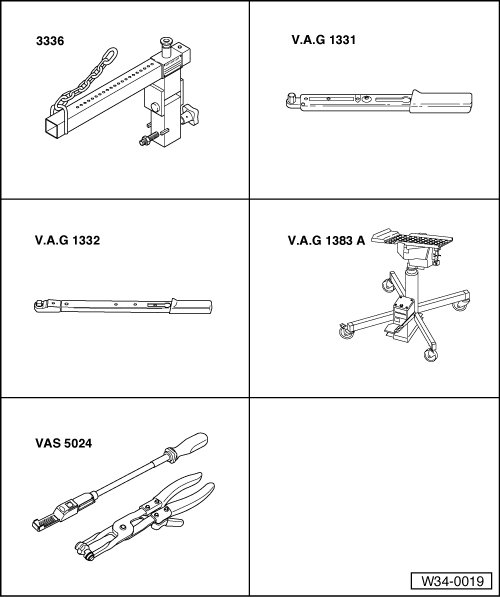 3336

V.A.G 1331

V.A.G 1332

V.A.G 1383 A

VAS 5024

W34-0019