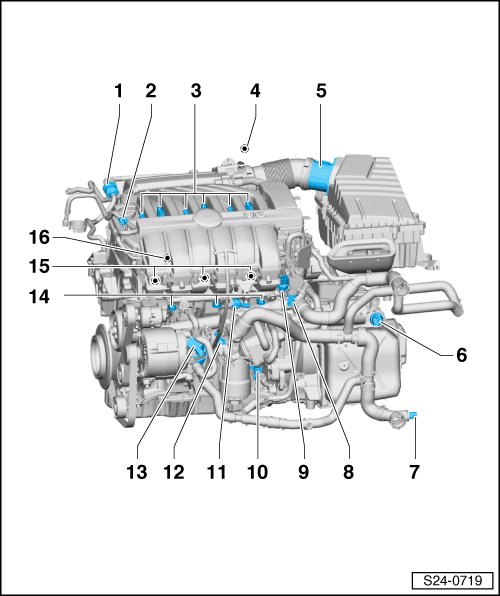 1
2
3
4
5
16
15
14
6
13
12
11
10
9
8
7
V6
S24-0719