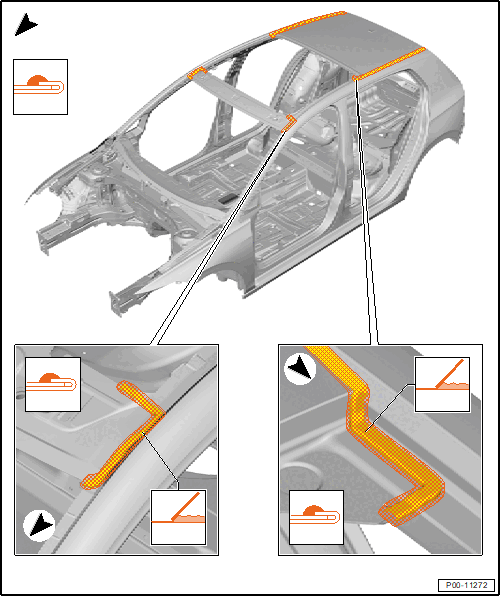 P00-11272