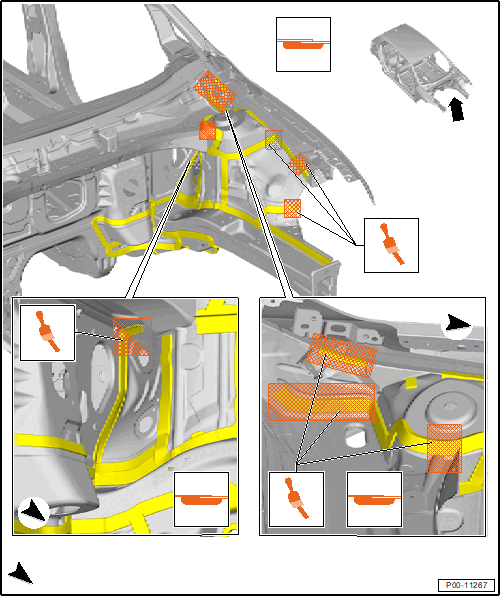 P00-11267