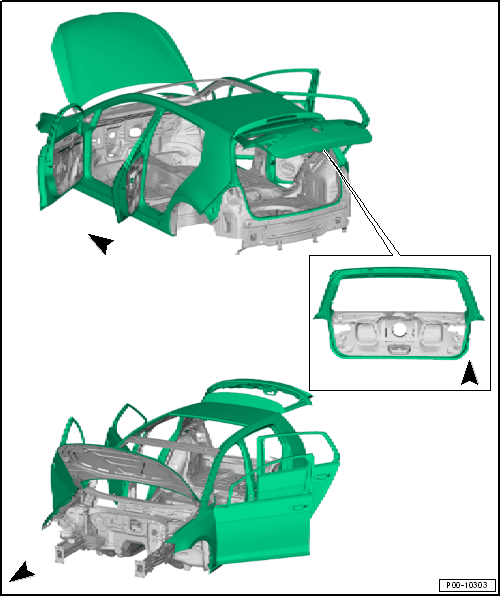 P00-10303