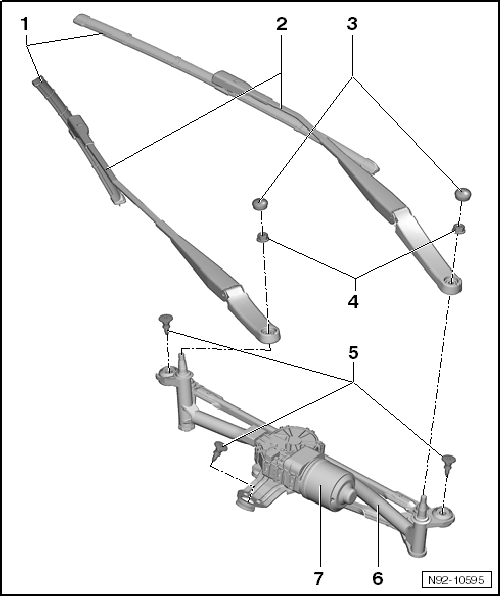 1
2
3
4
5
7
6
N92-10595