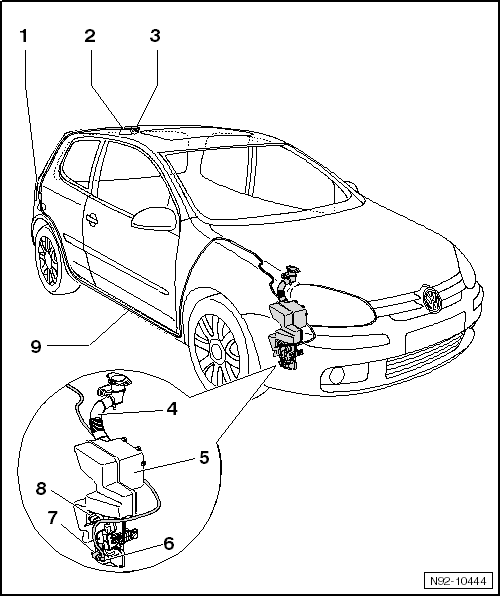 1
2
3
9
4
5
8
7
6
N92-10444