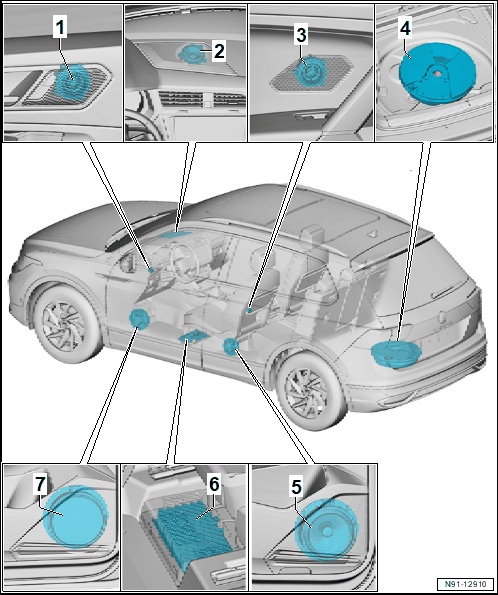 1
2
3
4
7
6
5
N91-12910