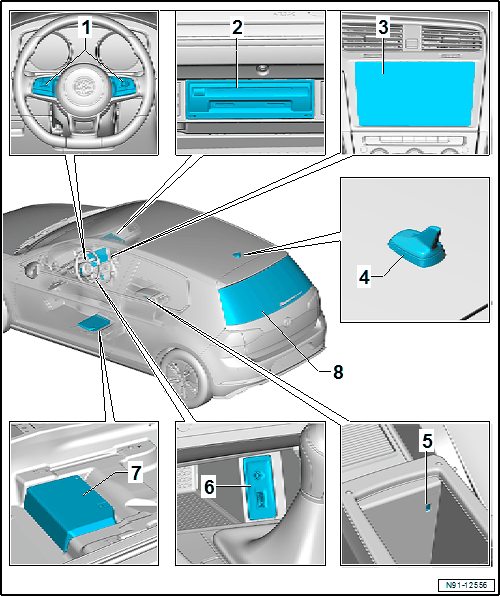 1
2
3
4
8
7
6
5
N91-12556