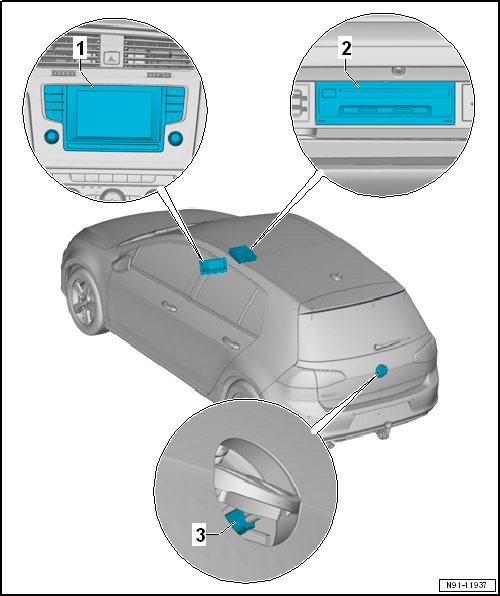 1
2
3
N91-11937