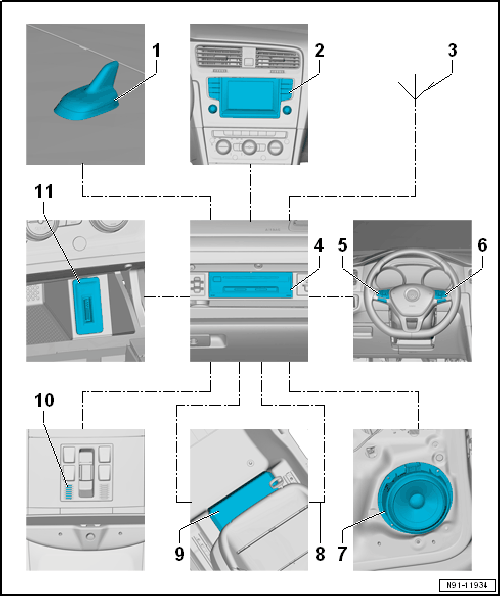 1

2

3

11

4

5

6

10

9

8

7

N91-11934