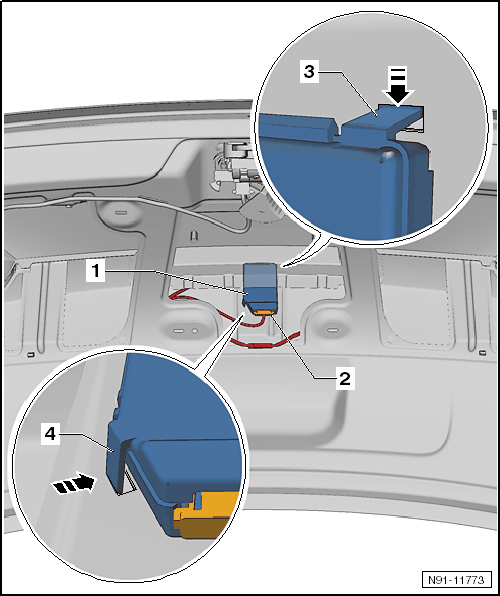 3

1

2

4

N91-11773