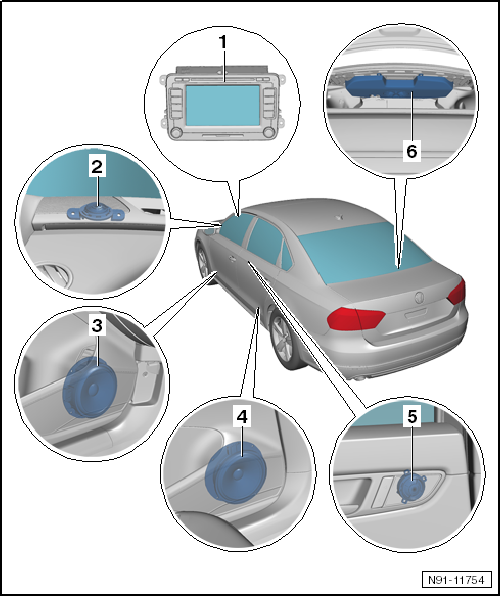 1
6
2
3
4
5
N91-11754