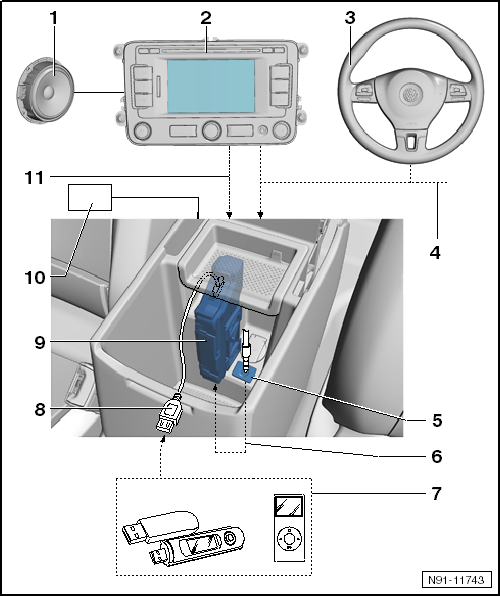 1
2
3
11
4
10
9
8
5
6
7
N91-11743