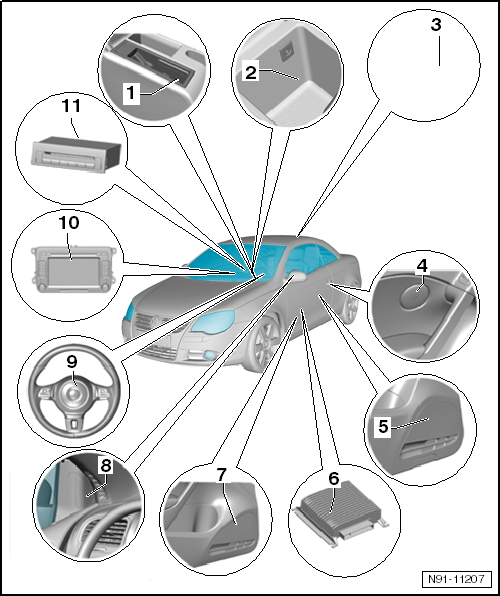 1
2
3
11
10
4
9
5
8
7
6
N91-11207