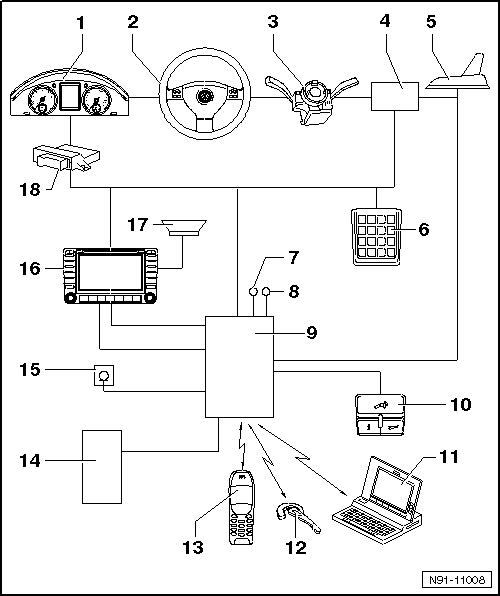 1
2
3
4
5
18
17
6
16
7
8
9
15
10
14
11
13
12
N91-11008