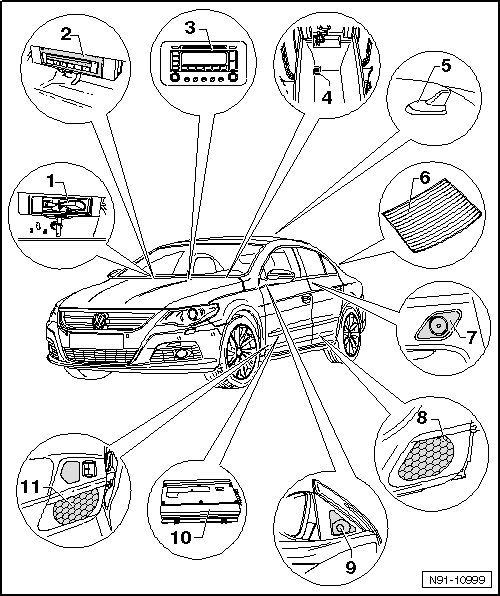 2
3
4
5
1
6
7
8
11
10
9
N91-10999