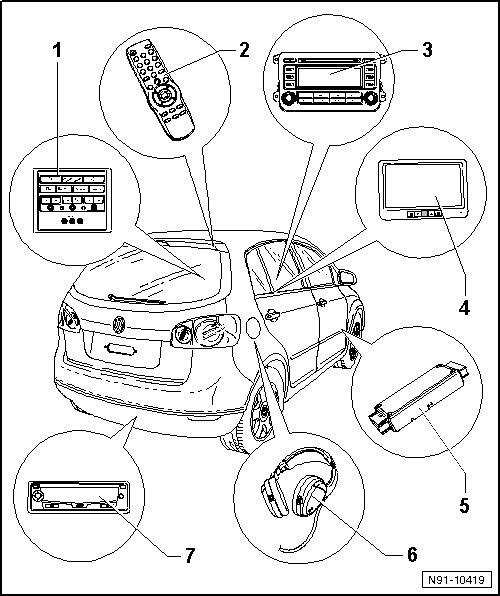 1
2
3
4
5
6
7
N91-10419