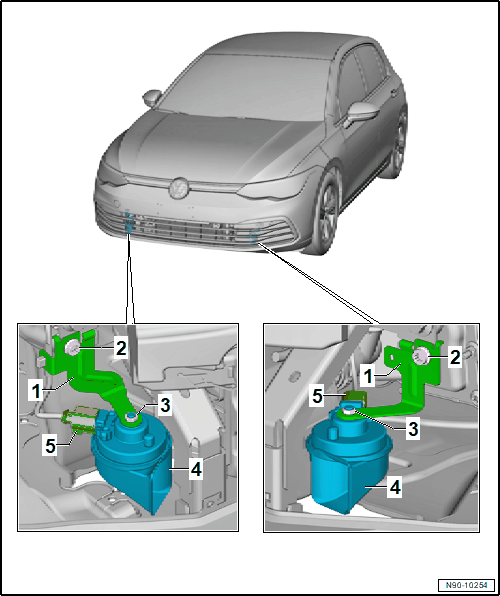 2
1
3
5
4

2
1
5
3
4

N90-10254