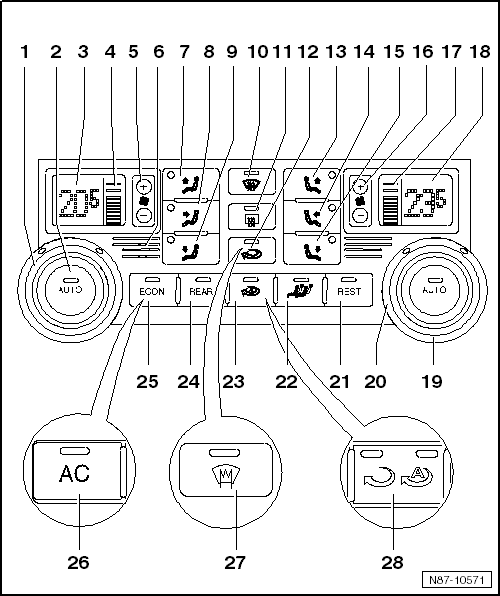 1 2 3 4 5 6 7 8 9 10 11 12 13 14 15 16 17 18

20.5

23.5

AUTO

ECON

REAR

REST

AUTO

25 24 23 22 21 20 19

AC

A

26

27

28

N87-10571