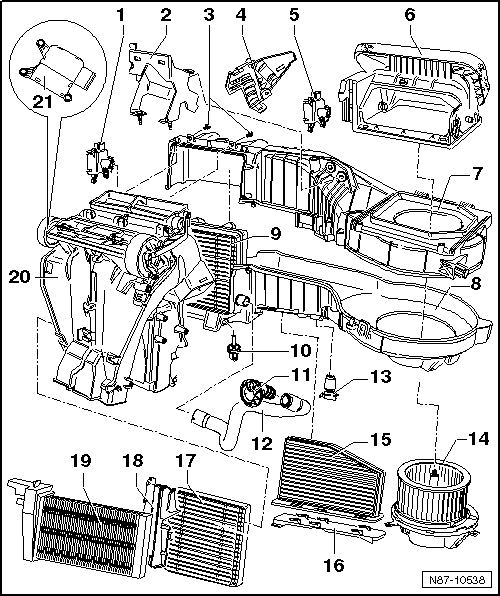 1
2
3
4
5
6
21
7
9
20
8
10
11
13
12
15
14
19
18
17
16
N87-10538