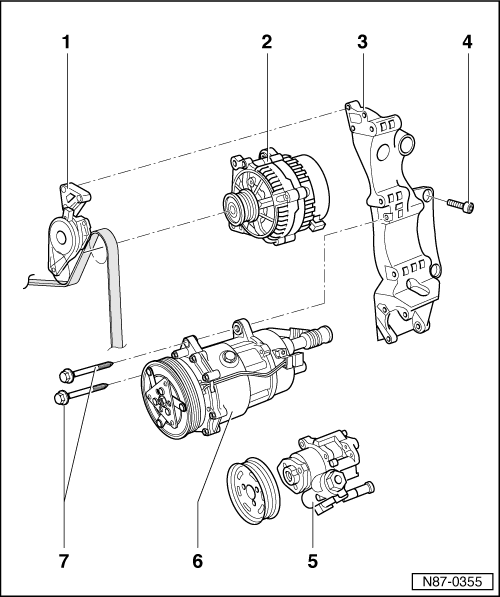 1
2
3
4
7
6
5
N87-0355