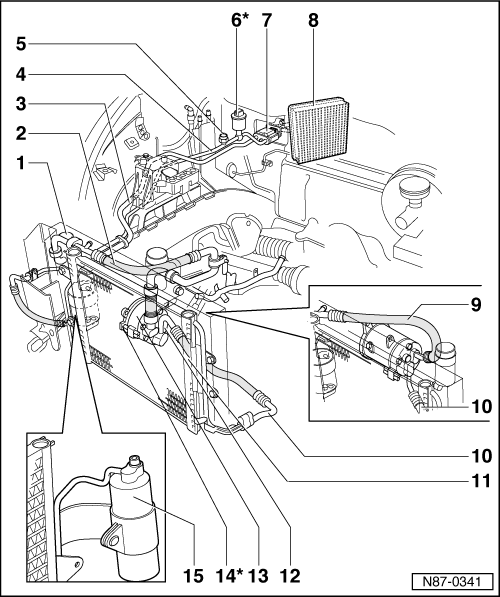 6*
7
8
5
4
3
2
1
9
10
10
11
15
14*
13
12
N87-0341