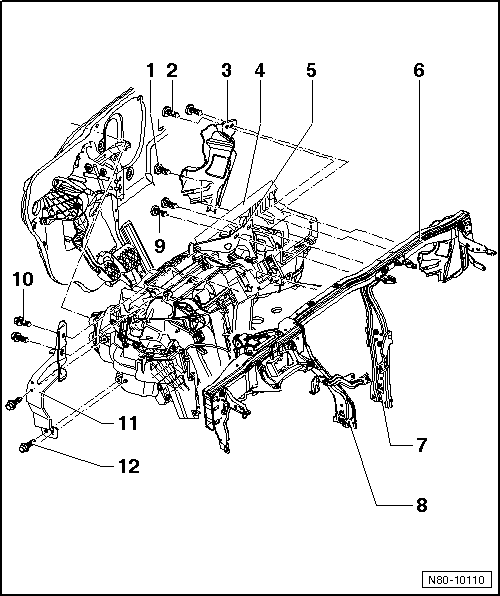 1
2
3
4
5
6
9
10
11
12
7
8
N80-10110