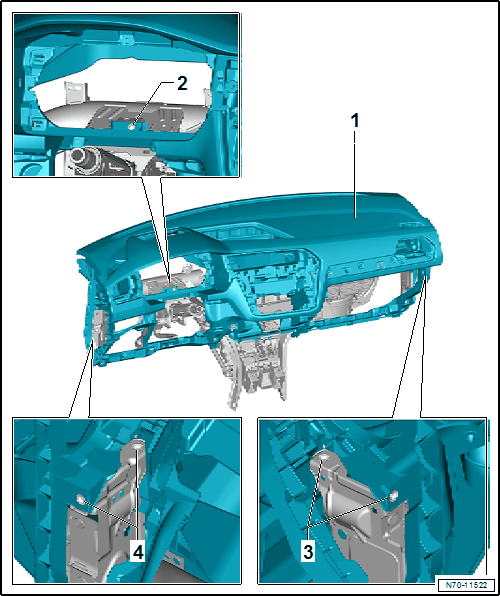 2

1

4

3

N70-11522