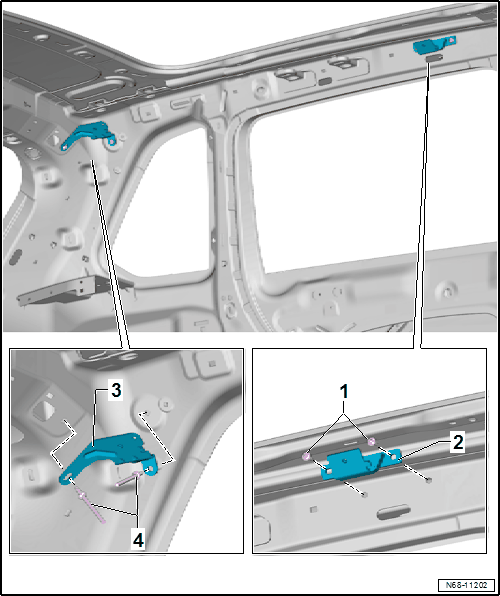 3

4

1

2

N68-11202