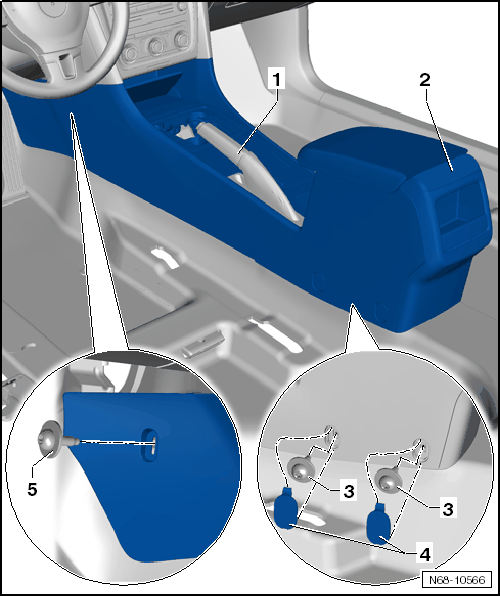 1
2
5
3
3
4
N68-10566