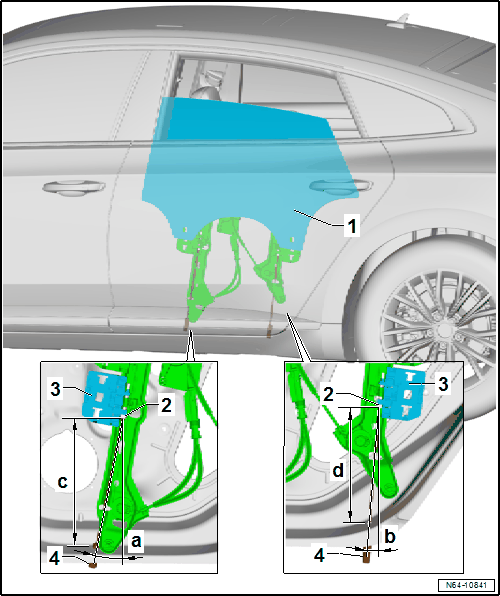 1
3
2
c
a
4
2
3
d
b
4
N64-10841