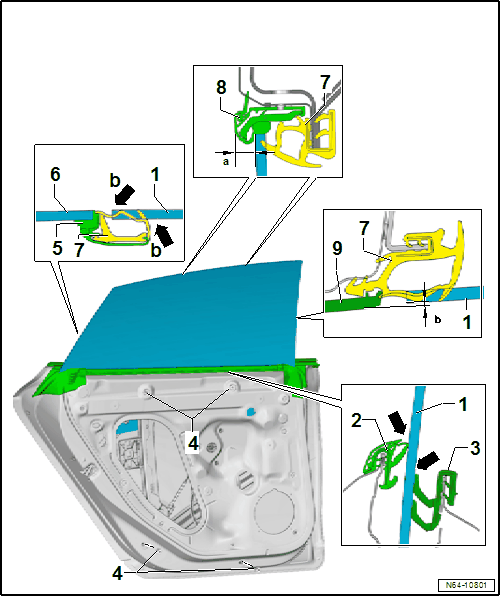 8
7
a
6
b
1
5
7
b
7
9
b
1
1
2
3
4
4
N64-10801