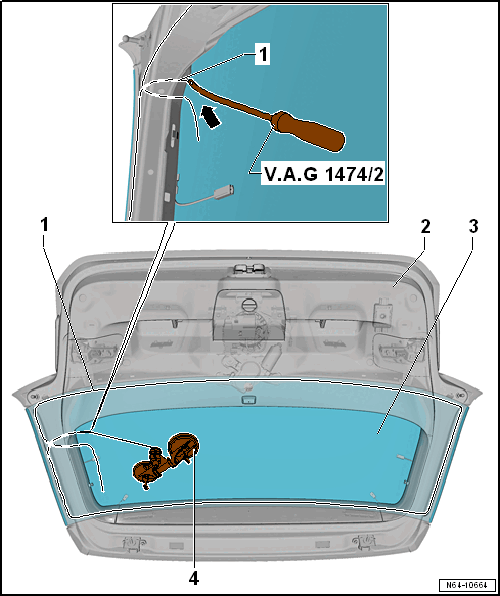 1
V.A.G 1474/2
1
2
3
4
N64-10664