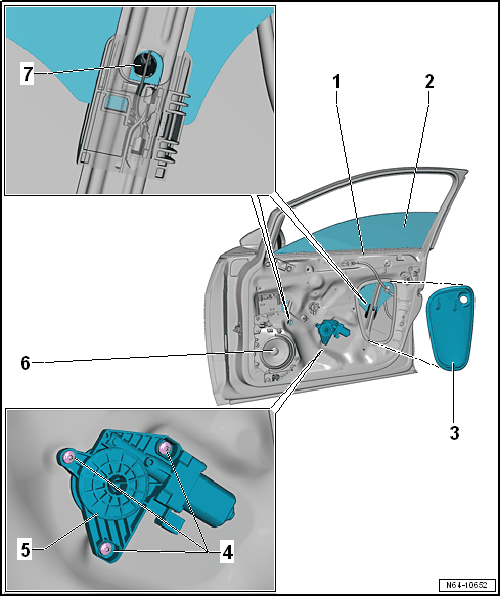 7
1
2
6
3
5
4
N64-10652