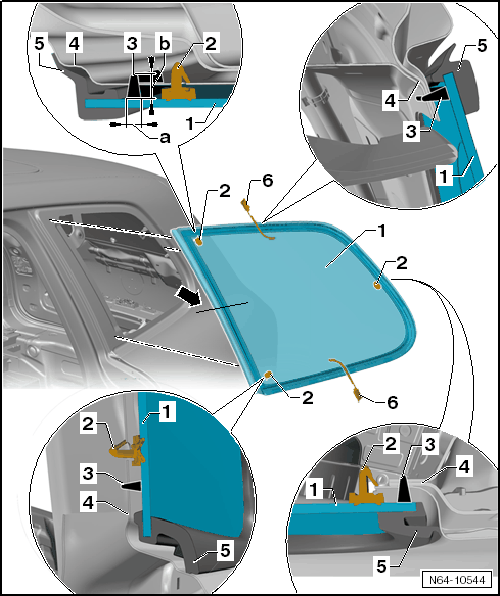 5
4
3
b
2
1
a
5
4
3
1
2
6
1
2
2
6
1
2
3
4
5
2
3
4
1
5
N64-10544