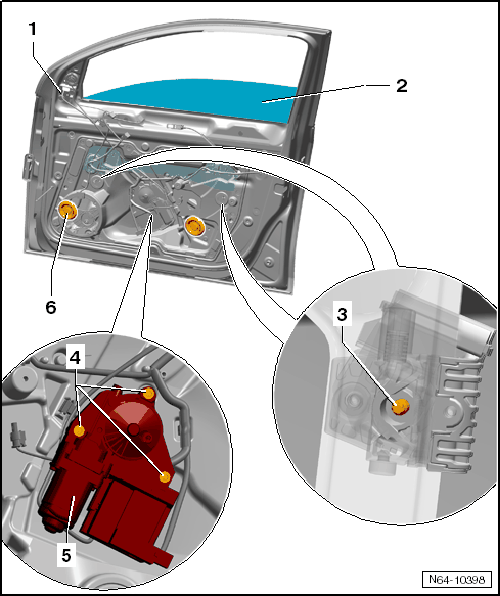 1
2
6
3
4
5
N64-10398