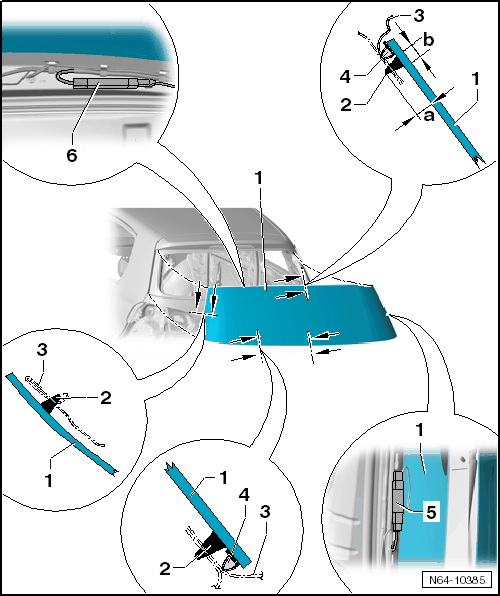 6

3
b
4
2
a
1

1

3
2
1

1
4
3
2

1
5

N64-10385