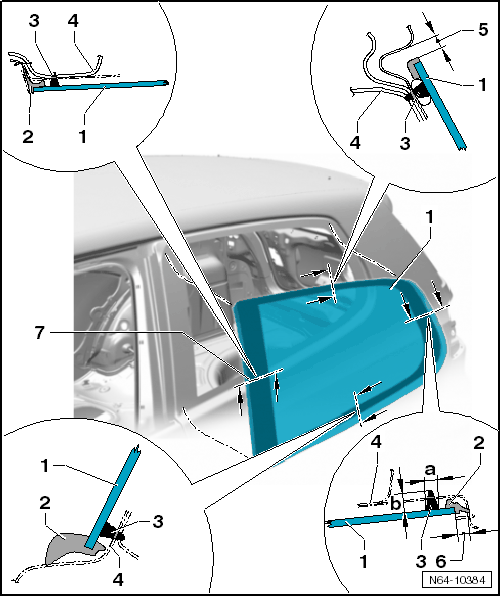 3 4
2 1
5
1
4 3
1
7
1
2
3
4
4 2
a
b
1 3 6
N64-10384