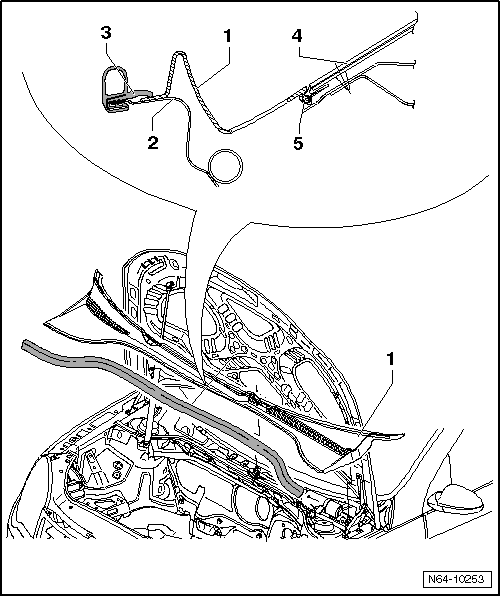 3
1
4
2
5
1
N64-10253