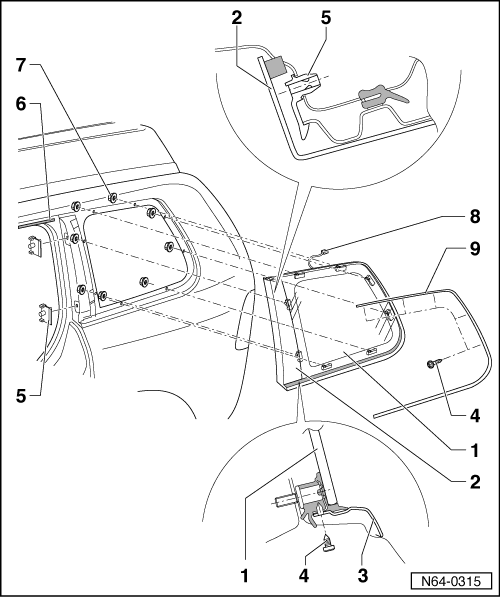 2
5
7
6
8
9
5
4
1
2
1
4
3
N64-0315