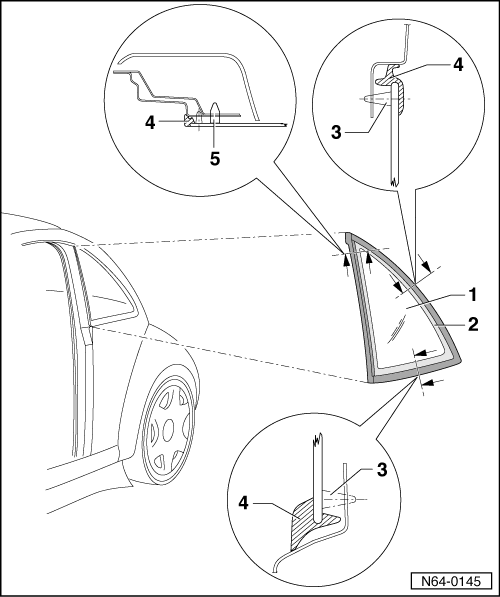 4
5
4
3
1
2
3
4
N64-0145