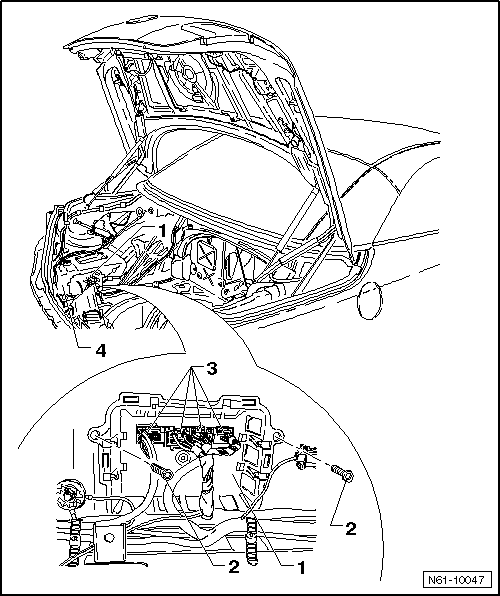 1
4
3
2
2
1
N61-10047