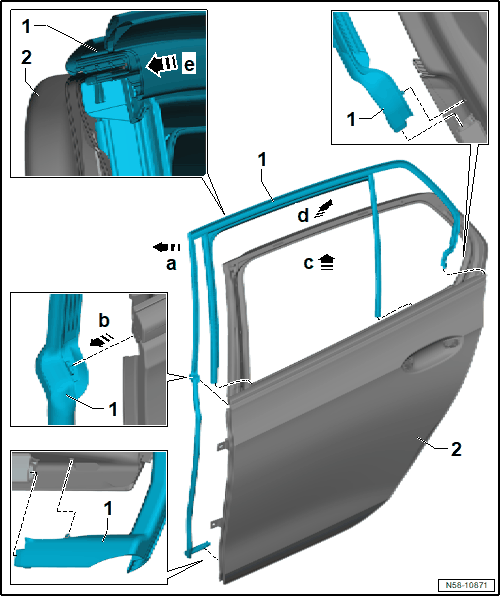 1
2
e
1
1
d
a
c
b
1
2
1
N58-10871